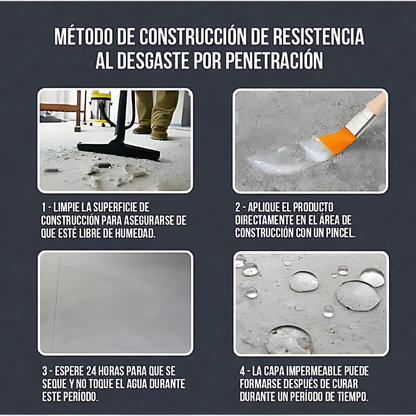 MÉTODO DE CONSTRUCCIÓN DE RESISTENCIA AL DESGASTE POR PENETRACIÓN

1 - LIMPIE LA SUPERFICIE DE CONSTRUCCIÓN PARA ASEGURARSE DE QUE ESTÉ LIBRE DE HUMEDAD.

2 - APLIQUE EL PRODUCTO DIRECTAMENTE EN EL ÁREA DE CONSTRUCCIÓN CON UN PINCEL.

3 - ESPERE 24 HORAS PARA QUE SE SEQUE Y NO TOQUE EL AGUA DURANTE ESTE PERÍODO.

4 - LA CAPA IMPERMEABLE PUEDE FORMARSE DESPUÉS DE CURAR DURANTE UN PERÍODO DE TIEMPO.