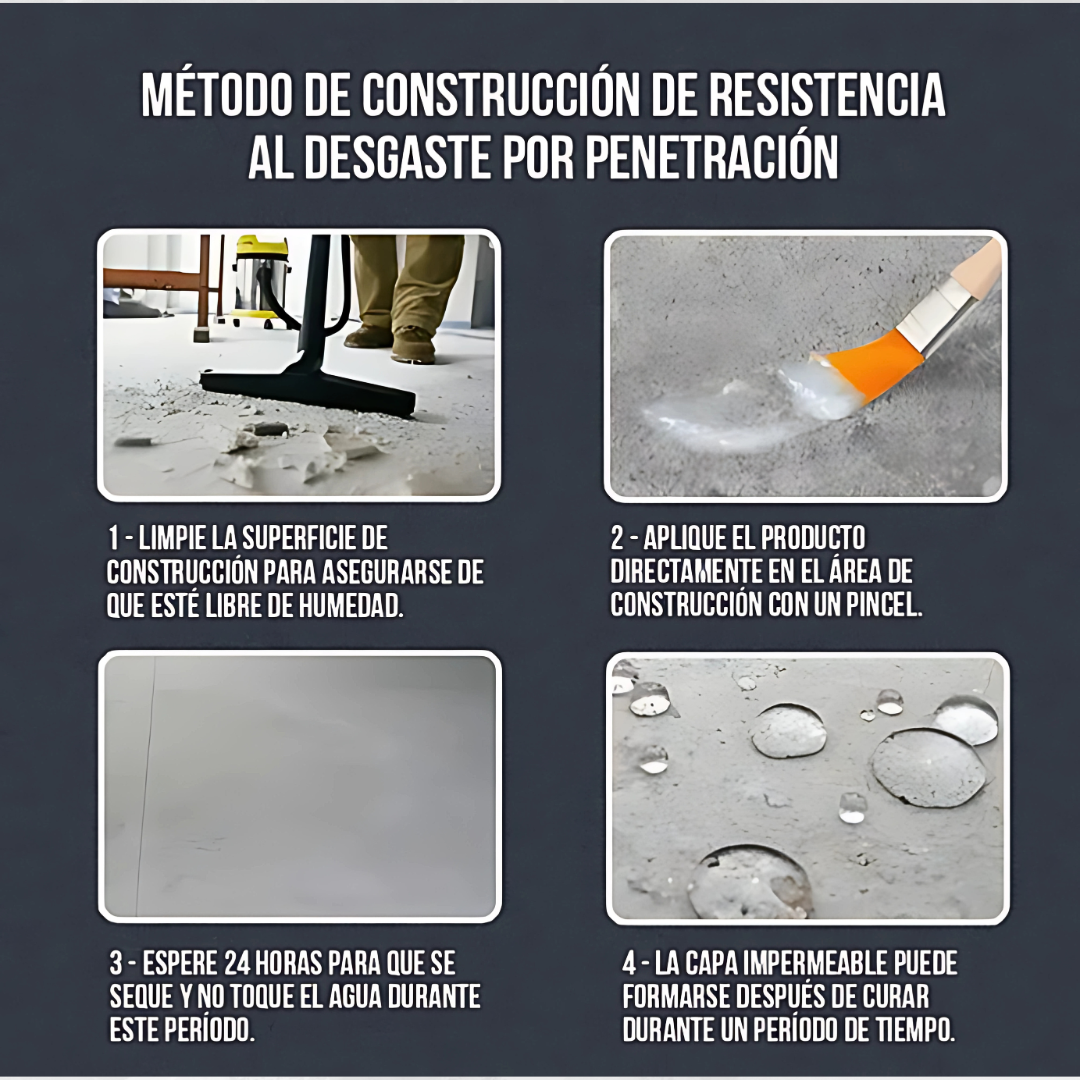 MÉTODO DE CONSTRUCCIÓN DE RESISTENCIA AL DESGASTE POR PENETRACIÓN

1 - LIMPIE LA SUPERFICIE DE CONSTRUCCIÓN PARA ASEGURARSE DE QUE ESTÉ LIBRE DE HUMEDAD.

2 - APLIQUE EL PRODUCTO DIRECTAMENTE EN EL ÁREA DE CONSTRUCCIÓN CON UN PINCEL.

3 - ESPERE 24 HORAS PARA QUE SE SEQUE Y NO TOQUE EL AGUA DURANTE ESTE PERÍODO.

4 - LA CAPA IMPERMEABLE PUEDE FORMARSE DESPUÉS DE CURAR DURANTE UN PERÍODO DE TIEMPO.